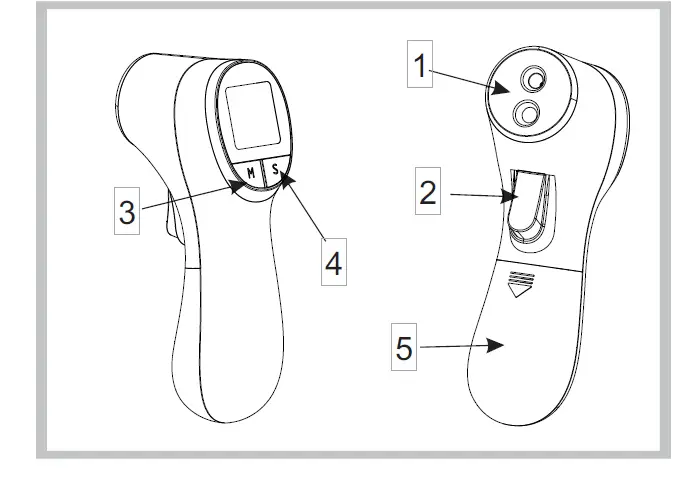 M S
3
4
1
2
5