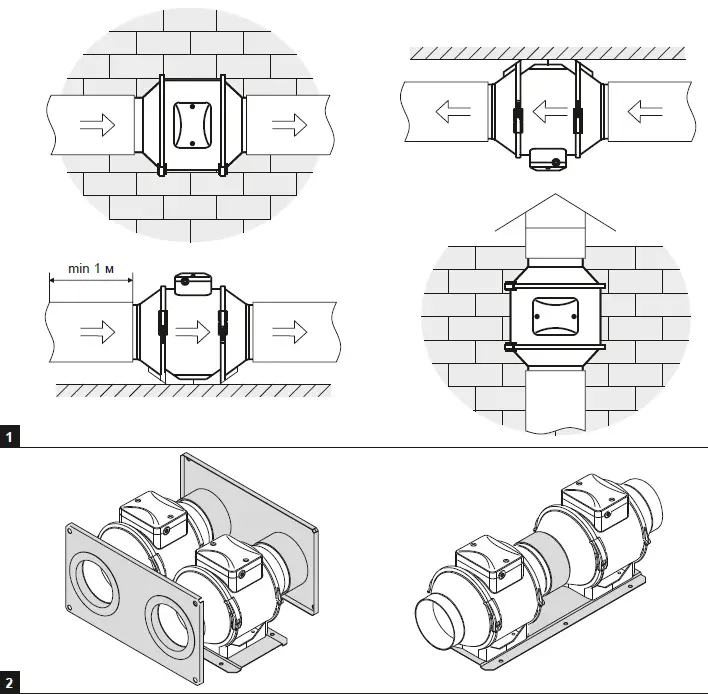 min 1 м

1

2