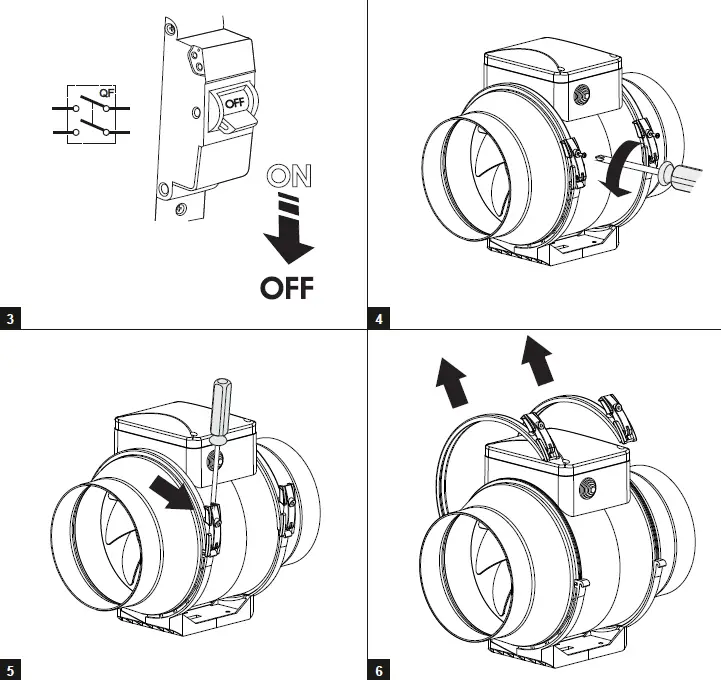 QF

OFF

ON

OFF

3

4

5

6