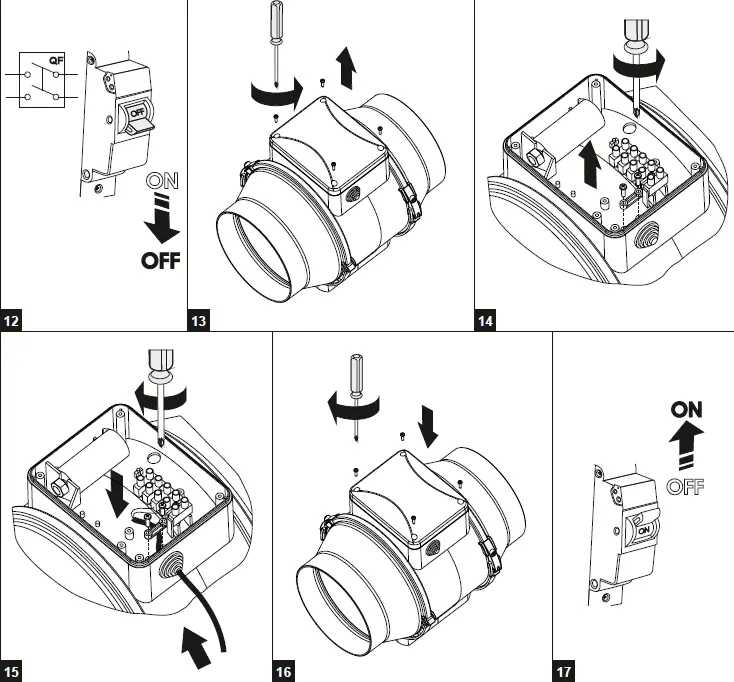 QF

OFF

ON

OFF

12

13

14

15

16

ON

OFF

ON

17