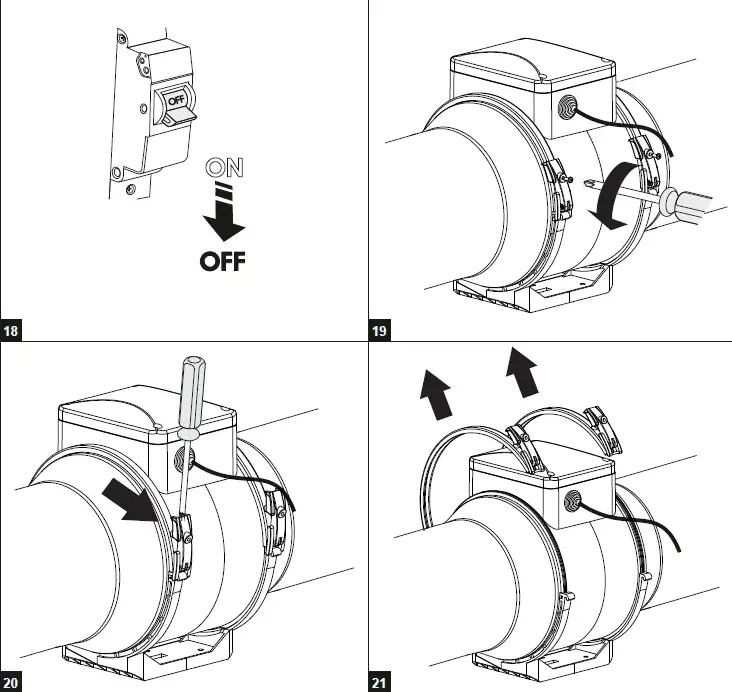 OFF

ON

OFF

18

19

20

21