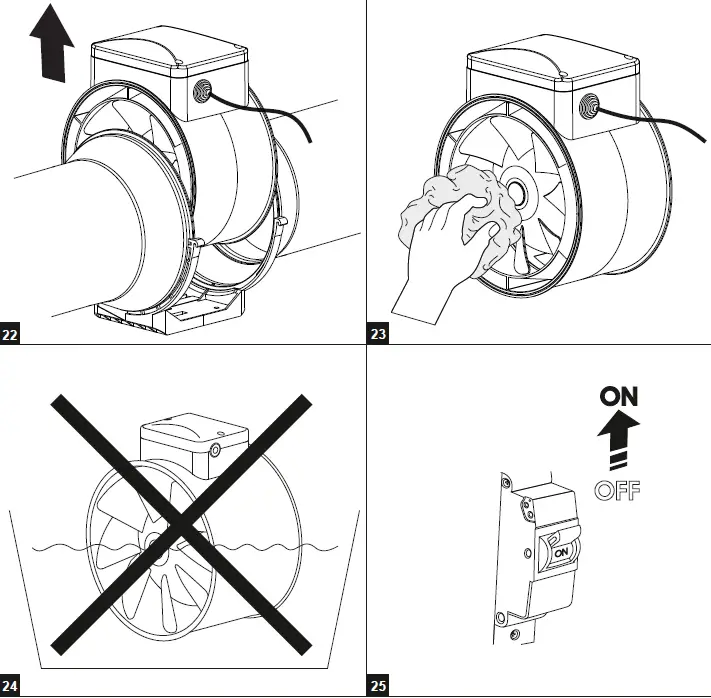 22

23

24

ON
OFF
ON

25