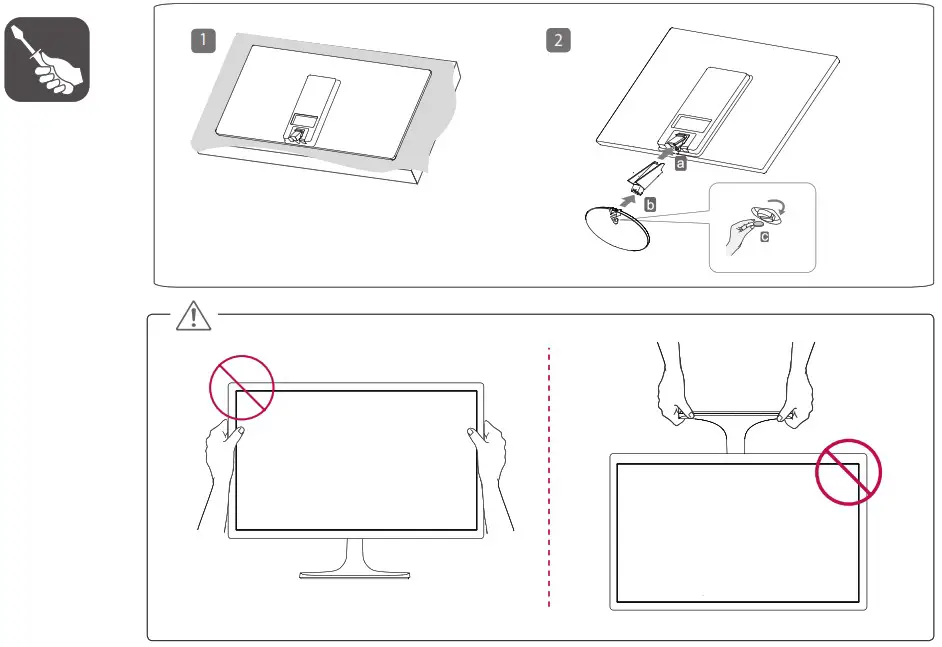 1

2

a

b

c