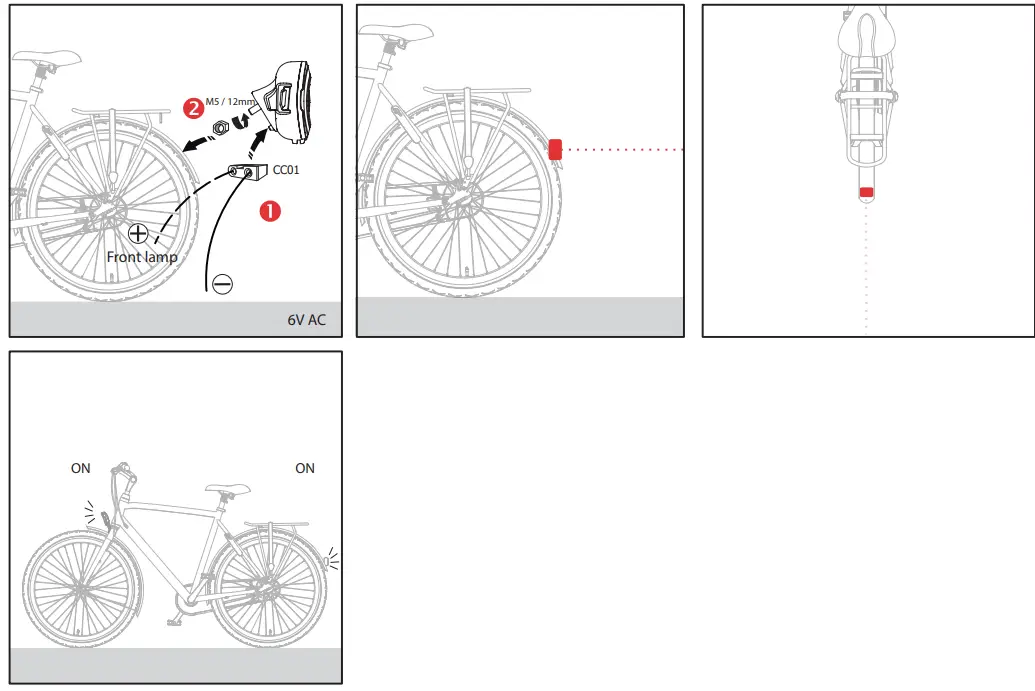 2
M5 / 12mm
CC01
1
Front lamp
6V AC

ON
ON