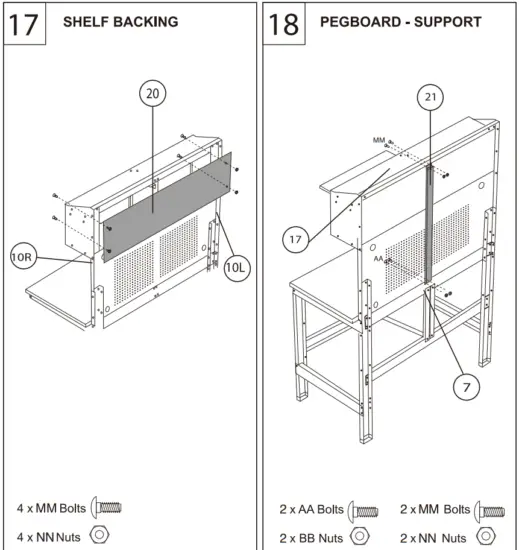 17 SHELF BACKING

20

10R

10L

4 x MM Bolts
4 x NN Nuts

18 PEGBOARD - SUPPORT

21

MM

17

AA

7

2 x AA Bolts
2 x BB Nuts
2 x MM Bolts
2 x NN Nuts