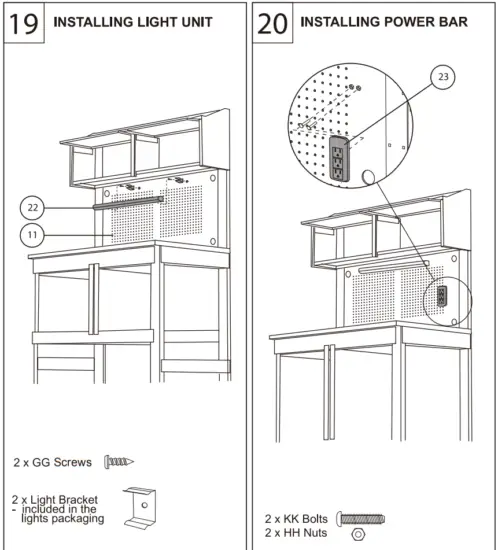 19 INSTALLING LIGHT UNIT

22

11

2 x GG Screws

2 x Light Bracket
- included in the lights packaging

20 INSTALLING POWER BAR

23

2 x KK Bolts
2 x HH Nuts