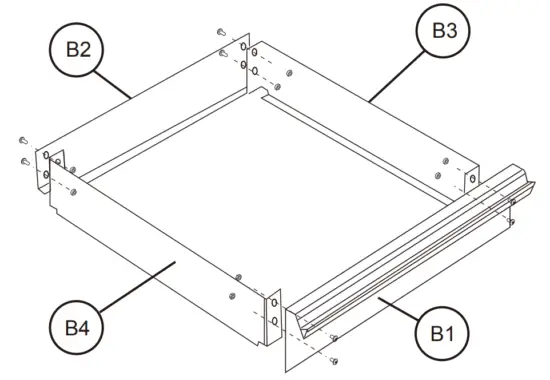 B2
B3
B4
B1