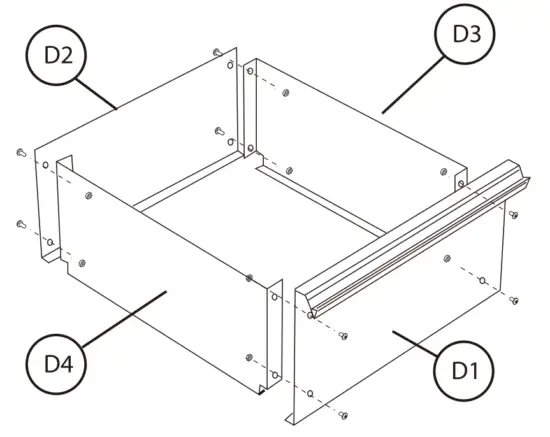 D2
D3
D4
D1