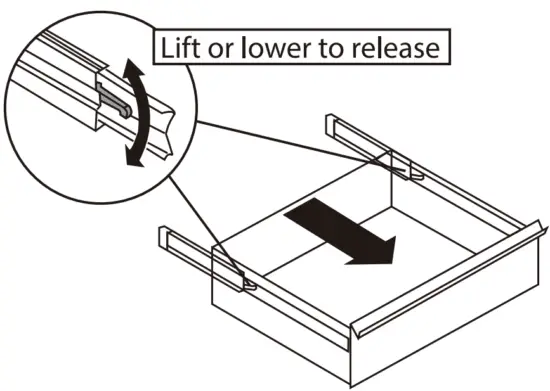 Lift or lower to release