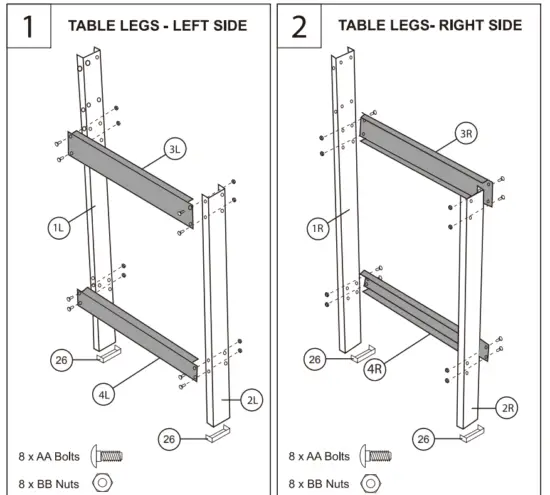 1

TABLE LEGS - LEFT SIDE

3L

1L

26

4L

2L

26

8 x AA Bolts

8 x BB Nuts

2

TABLE LEGS- RIGHT SIDE

3R

1R

26

4R

2R

26

8 x AA Bolts

8 x BB Nuts