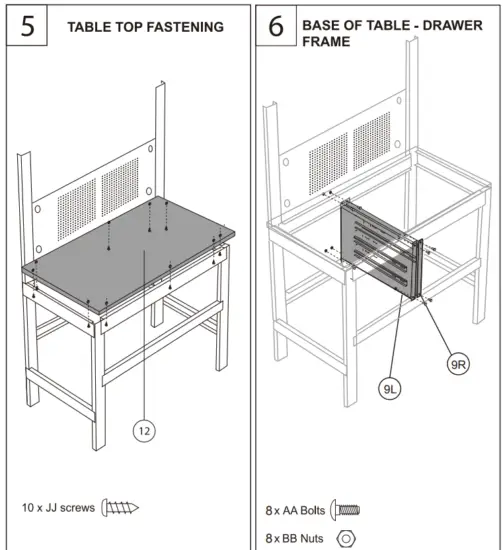 5 TABLE TOP FASTENING

12

10 x JJ screws

6 BASE OF TABLE - DRAWER FRAME

9R

9L

8 x AA Bolts

8 x BB Nuts