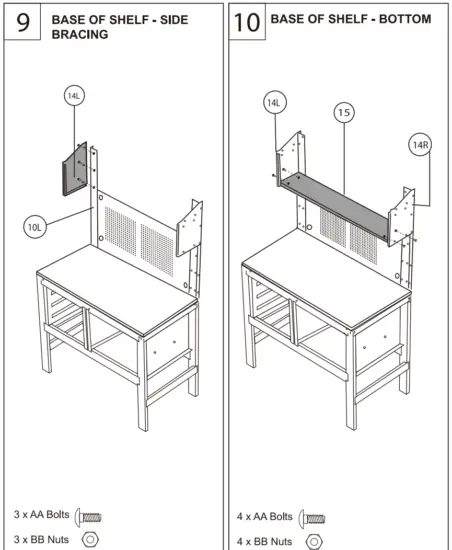 9

BASE OF SHELF - SIDE BRACING

14L

10L

3 x AA Bolts

3 x BB Nuts

10

BASE OF SHELF - BOTTOM

14L

15

14R

4 x AA Bolts

4 x BB Nuts