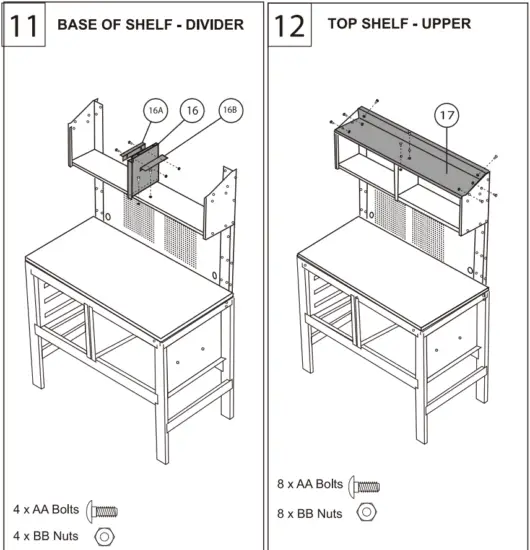 11 BASE OF SHELF - DIVIDER

16A
16
16B

4 x AA Bolts
4 x BB Nuts

12 TOP SHELF - UPPER

17

8 x AA Bolts
8 x BB Nuts