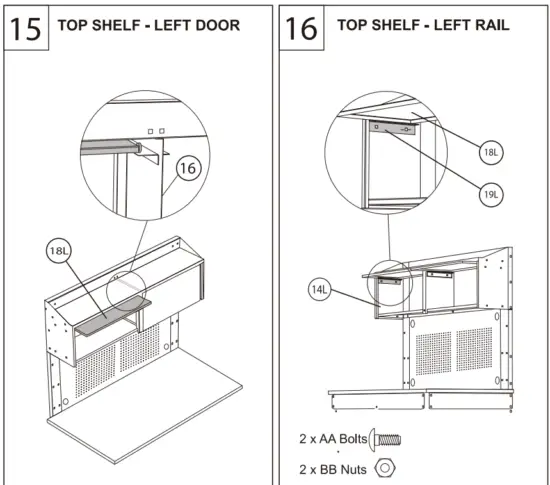 15 TOP SHELF - LEFT DOOR

16

18L

16 TOP SHELF - LEFT RAIL

18L

19L

14L

2 x AA Bolts

2 x BB Nuts