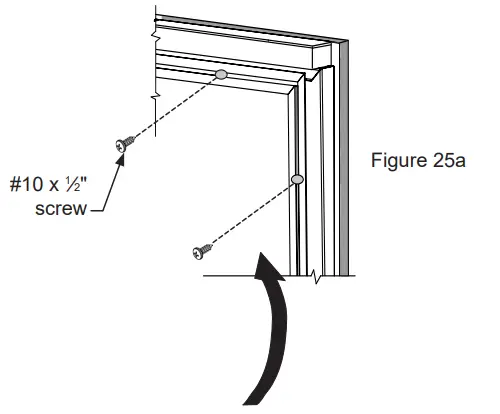 #10 x ½"
screw

Figure 25a