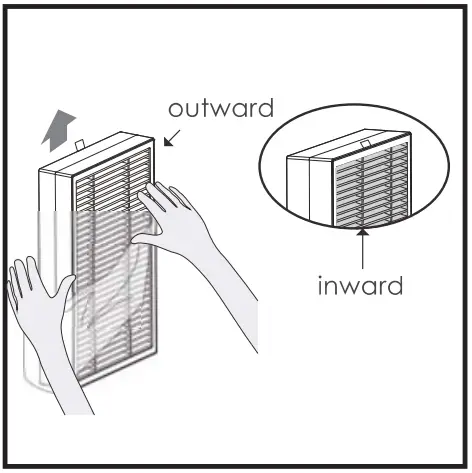 outward

inward