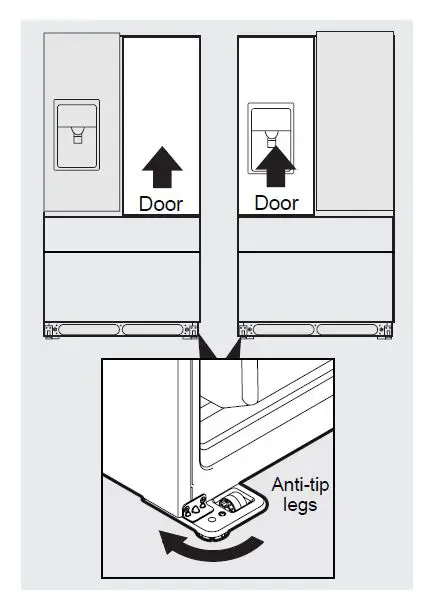 Door

Door

Anti-tip legs