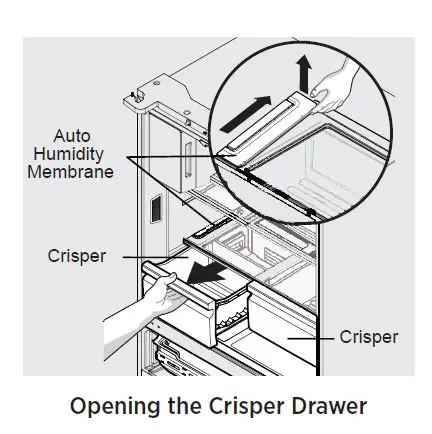 Auto Humidity Membrane

Crisper

Crisper

Opening the Crisper Drawer