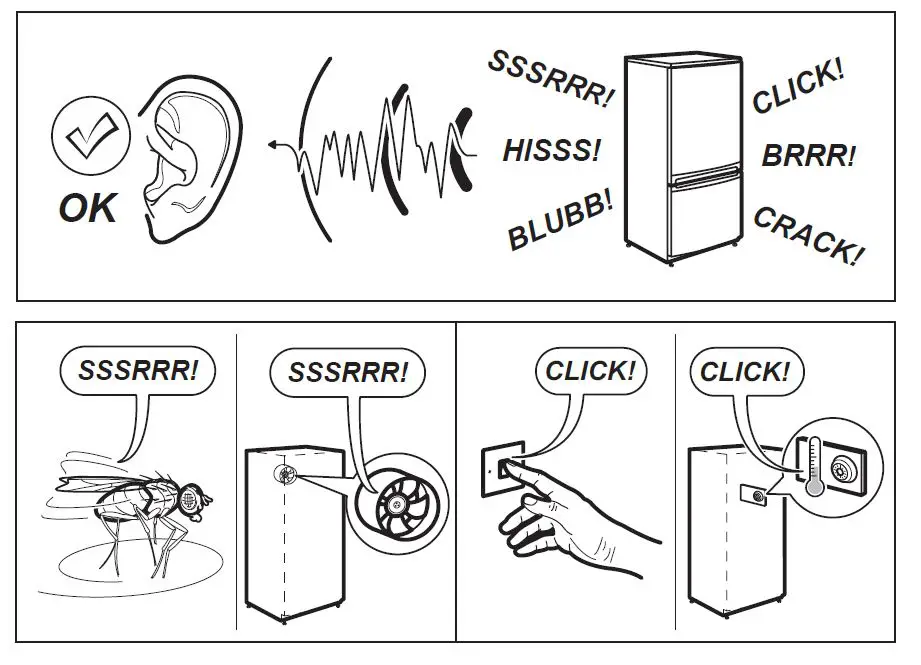 OK

SSSRRR!

HISSS!

BLUBB!

CLICK!

BRRR!

CRACK!

SSSRRR!

SSSRRR!

CLICK!

CLICK!