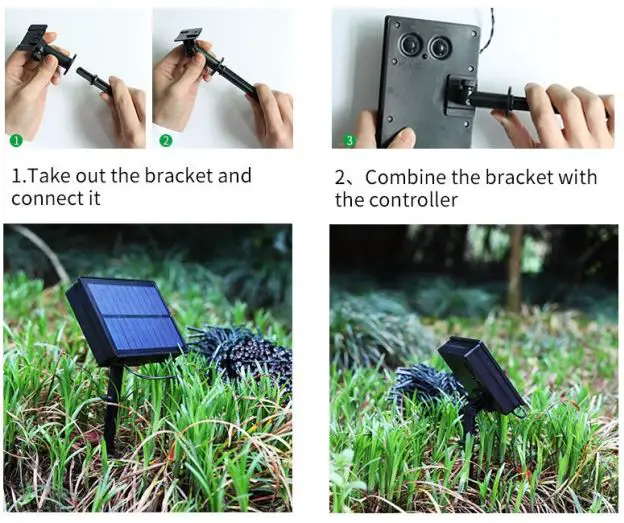 1

2

3

1.Take out the bracket and connect it

2、Combine the bracket with the controller