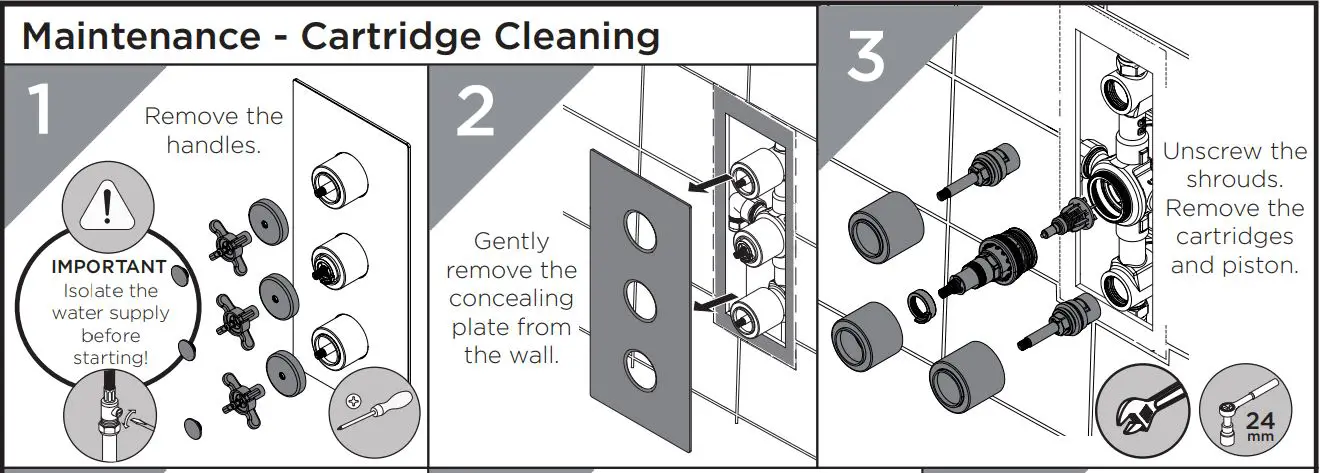 Maintenance - Cartridge Cleaning

1

Remove the handles.

IMPORTANT
Isolate the water supply before starting!

2

Gently remove the concealing plate from the wall.

3

Unscrew the shrouds. Remove the cartridges and piston.

24 mm