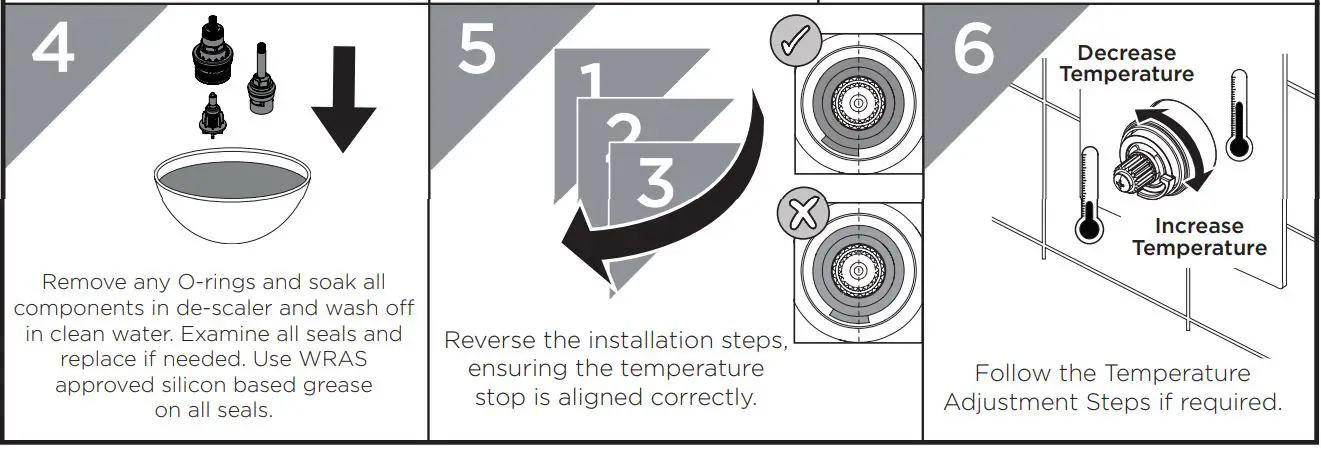 4

Remove any O-rings and soak all components in de-scaler and wash off in clean water. Examine all seals and replace if needed. Use WRAS approved silicon based grease on all seals.

5

1
2
3

Reverse the installation steps, ensuring the temperature stop is aligned correctly.

6

Decrease Temperature

Increase Temperature

Follow the Temperature Adjustment Steps if required.