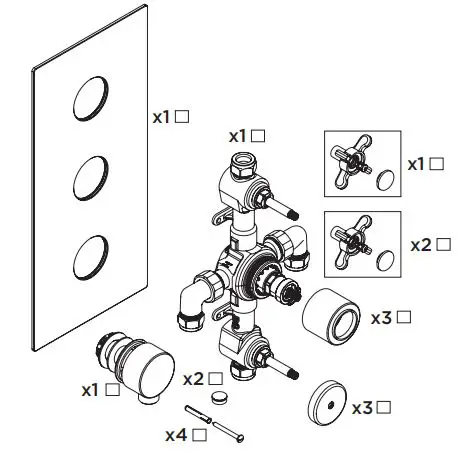 x1 □

x1 □

x1 □

x2 □

x3 □

x1 □

x2 □

x3 □

x4 □