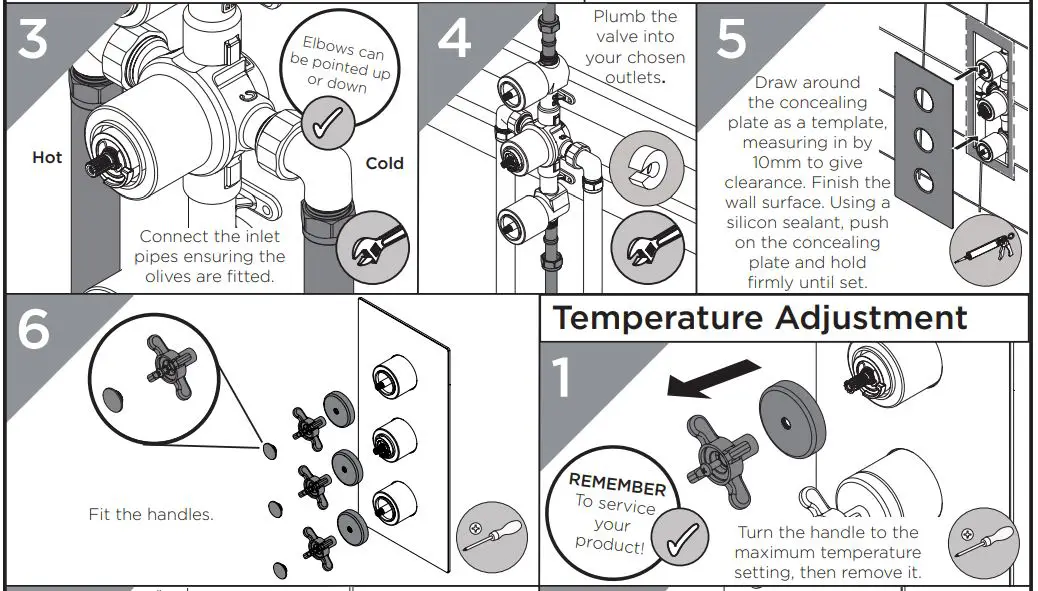 3

Elbows can be pointed up or down

Hot

Cold

Connect the inlet pipes ensuring the olives are fitted.

4

Plumb the valve into your chosen outlets.

5

Draw around the concealing plate as a template, measuring in by 10mm to give clearance. Finish the wall surface. Using a silicon sealant, push on the concealing plate and hold firmly until set.

6

Fit the handles.

Temperature Adjustment

1

REMEMBER To service your product!

Turn the handle to the maximum temperature setting, then remove it.