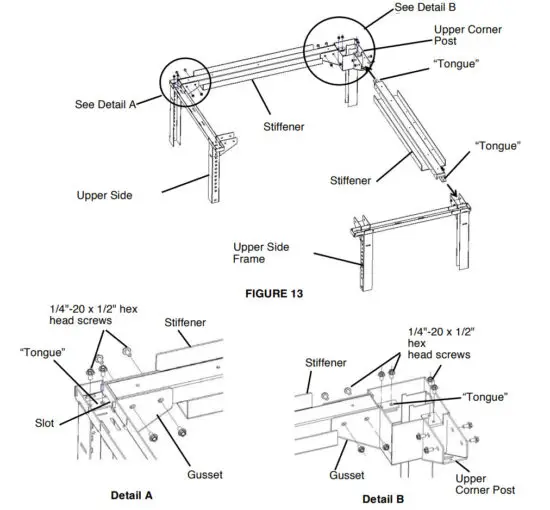 See Detail B

Upper Corner Post

"Tongue"

See Detail A

Stiffener

"Tongue"

Stiffener

Upper Side

Upper Side Frame

FIGURE 13

1/4"-20 x 1/2" hex head screws

Stiffener

"Tongue"

Slot

Gusset

Detail A

1/4"-20 x 1/2" hex head screws

Stiffener

"Tongue"

Gusset

Upper Corner Post

Detail B