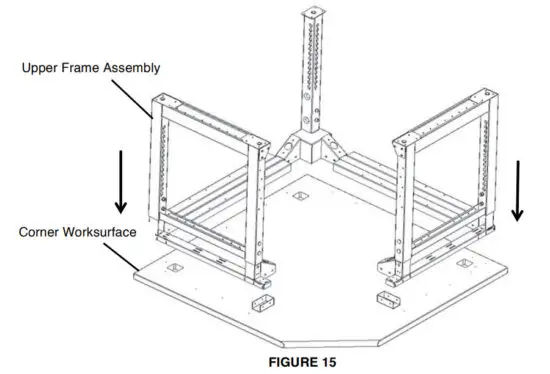 Upper Frame Assembly

Corner Worksurface

FIGURE 15