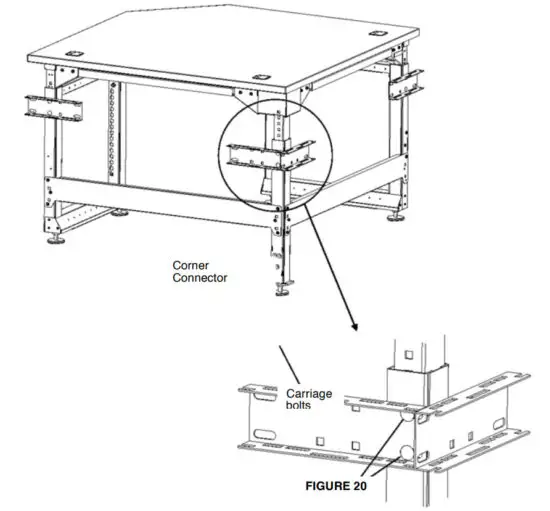 Corner Connector

Carriage bolts

FIGURE 20