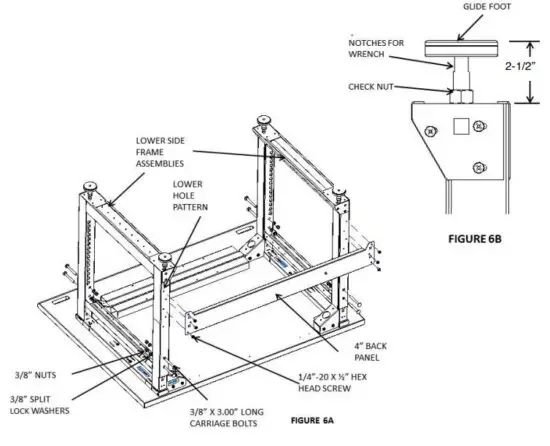 GLIDE FOOT

NOTCHES FOR WRENCH

2-1/2"

CHECK NUT

FIGURE 6B

LOWER SIDE FRAME ASSEMBLIES

LOWER HOLE PATTERN

4" BACK PANEL

1/4"-20 X ½" HEX HEAD SCREW

3/8" NUTS

3/8" SPLIT LOCK WASHERS

3/8" X 3.00" LONG CARRIAGE BOLTS

FIGURE 6A