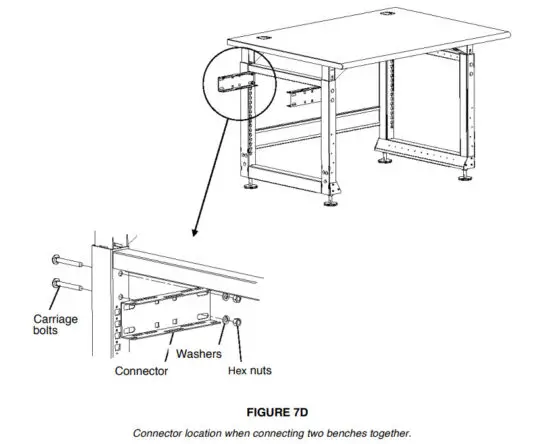 Carriage bolts

Washers

Connector

Hex nuts

FIGURE 7D

Connector location when connecting two benches together.