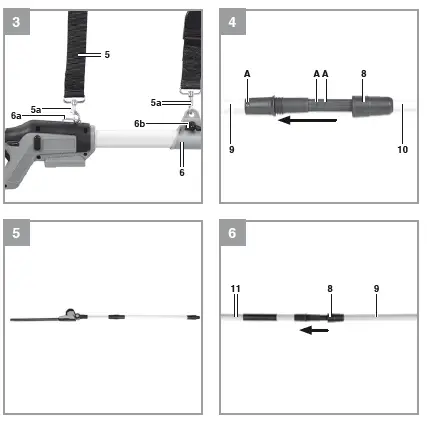 3

5

5a

6a

5a

6b

6

4

A

A A

8

9

10

5

6

11

8

9