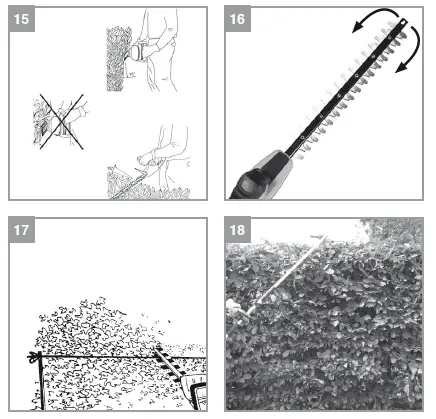 15

16

17

18