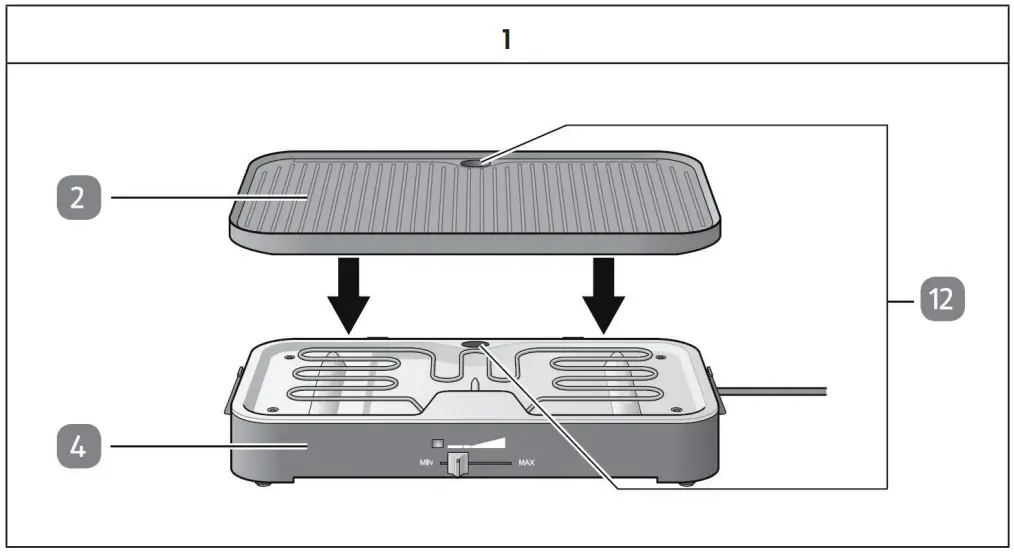 1

2

12

4

MIN

MAX