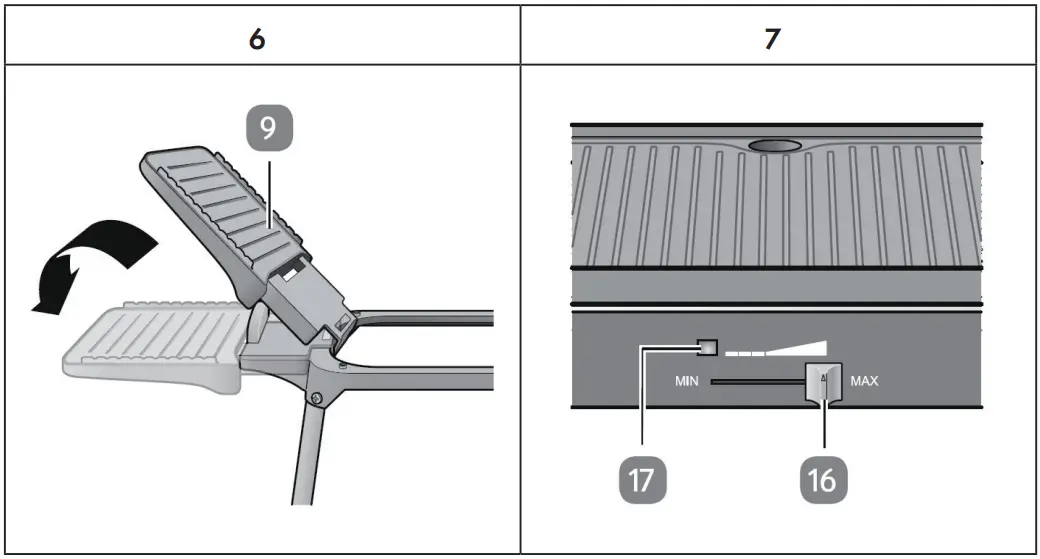 | 6 | 7 |
|---|---|
| 9 | MIN MAX 17 16 |