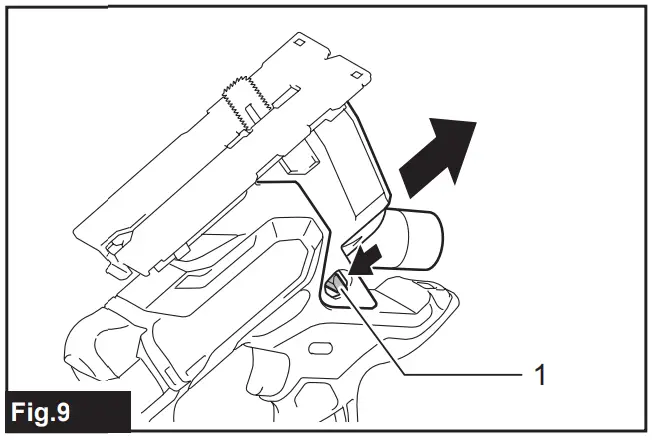 1

Fig.9