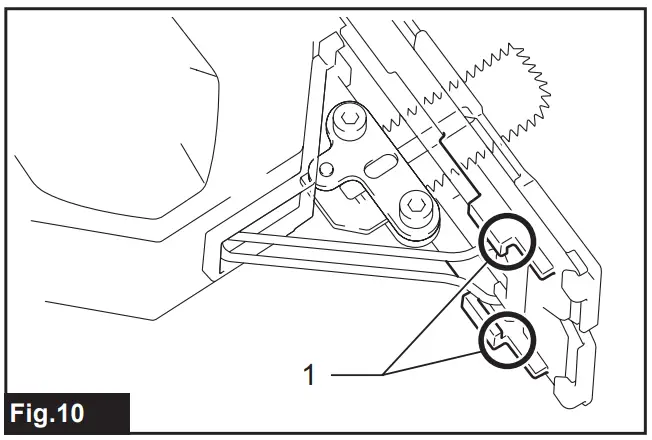 1

Fig.10