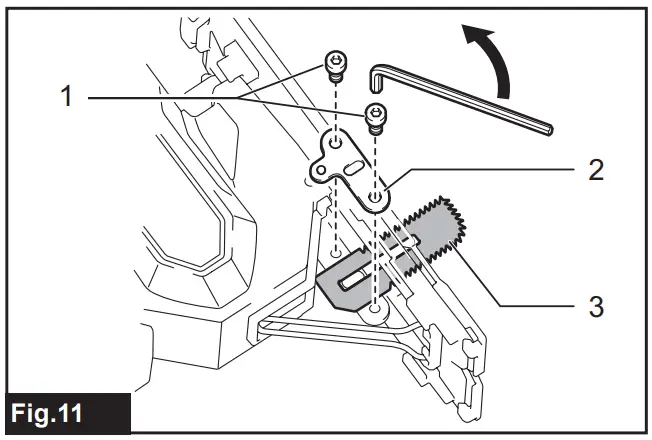 1
2
3
Fig.11