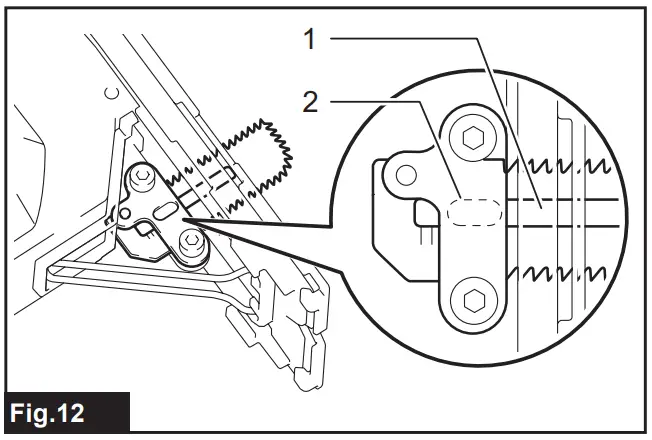 1
2
Fig.12