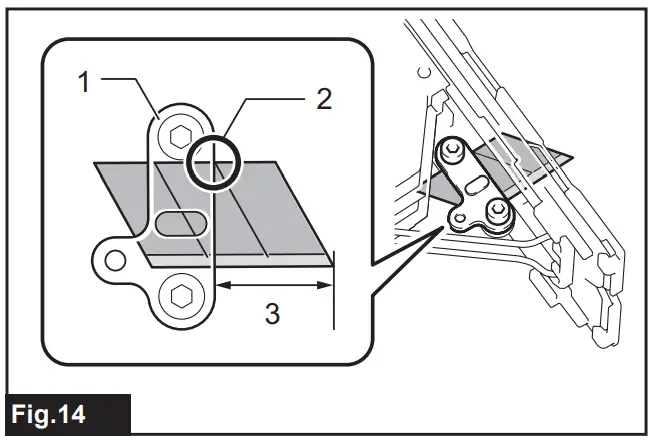 1
2
3
Fig.14