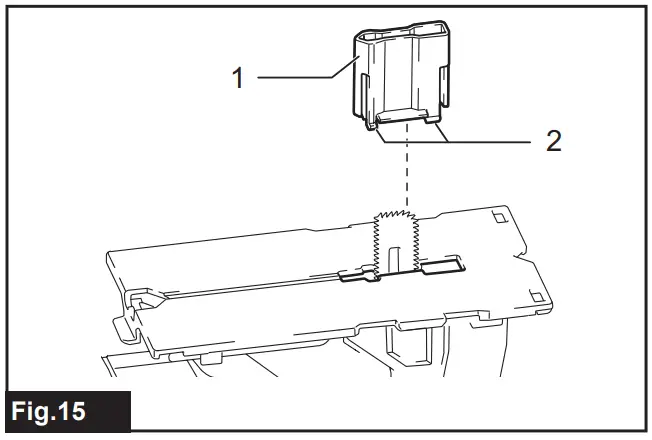 1
2
Fig.15