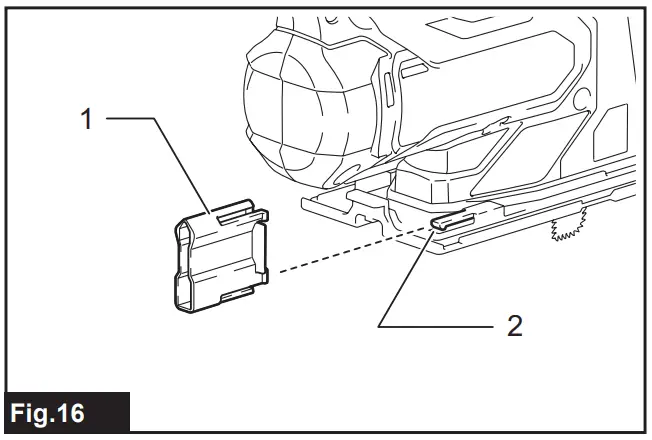 1

2

Fig.16