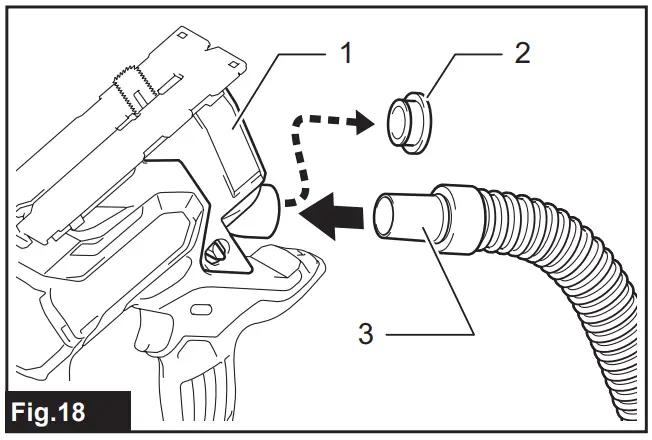 1
2
3
Fig.18