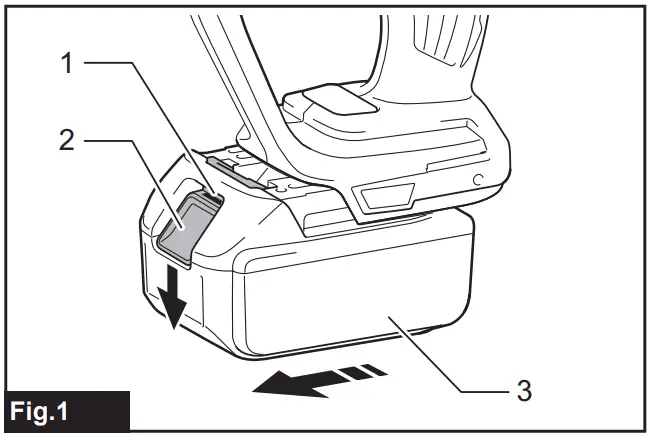 1
2
3
Fig.1