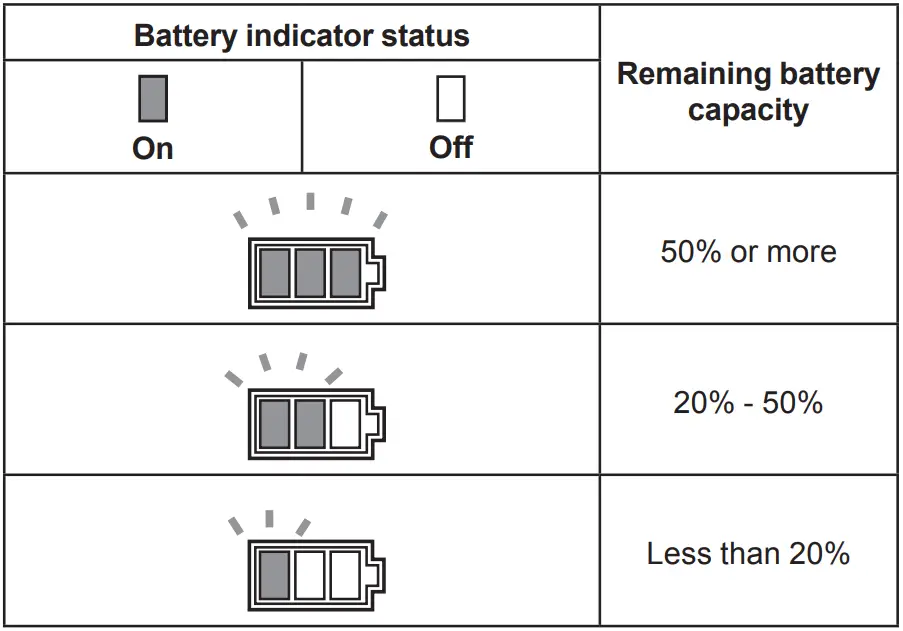 | Battery indicator status | | Remaining battery capacity |
|---|---|---|
| On | Off | |
| | | 50% or more |
| | | 20% - 50% |
| | | Less than 20% |