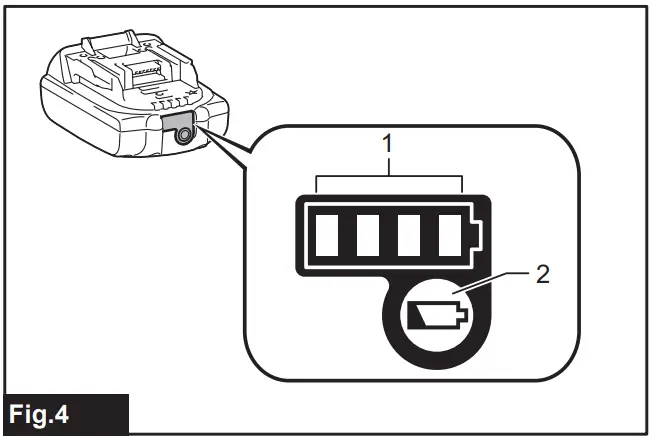 1
2
Fig.4