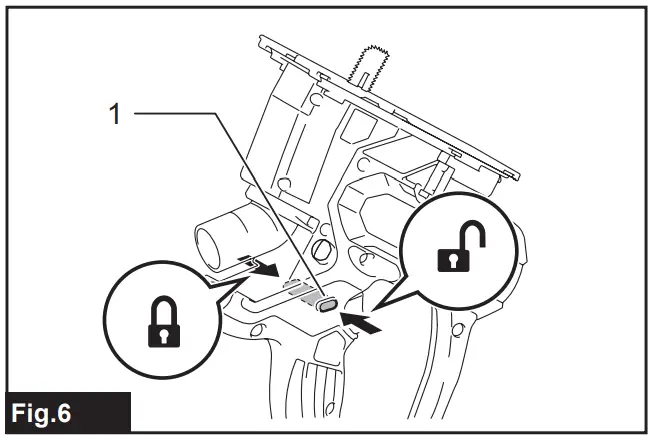 1

Fig.6