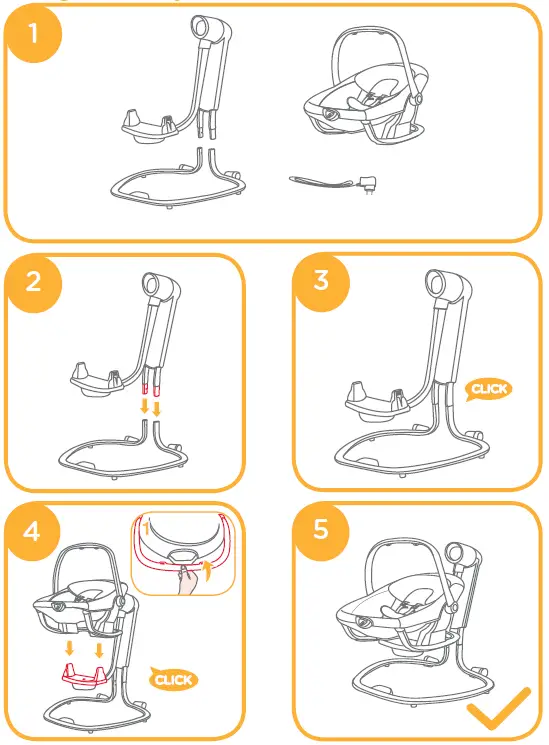 1

2

3

CLICK

4

1

CLICK

5